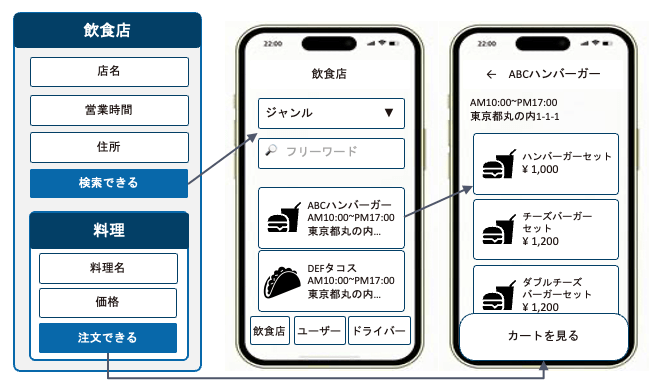 飲食店

店名

営業時間

住所

検索できる

料理

料理名

価格

注文できる

22:00

飲食店

ジャンル ▼

フリーワード

ABCハンバーガー
AM10:00~PM17:00
東京都丸の内...

DEFタコス
AM10:00~PM17:00
東京都丸の内...

飲食店

ユーザー

ドライバー

22:00

← ABCハンバーガー

AM10:00~PM17:00
東京都丸の内1-1-1

ハンバーガーセット
¥ 1,000

チーズバーガーセット
¥ 1,200

ダブルチーズバーガーセット
¥ 1,200

カートを見る